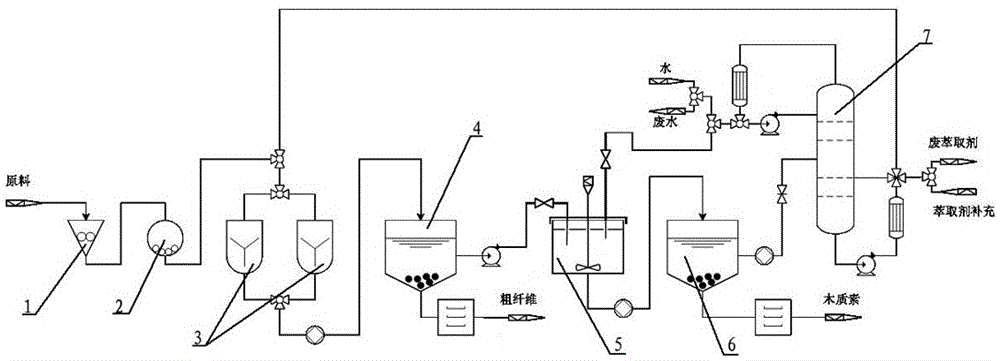 原料
1
2
3
4
粗纤维
5
6
木质素
水
废水
7
废萃取剂
萃取剂补充